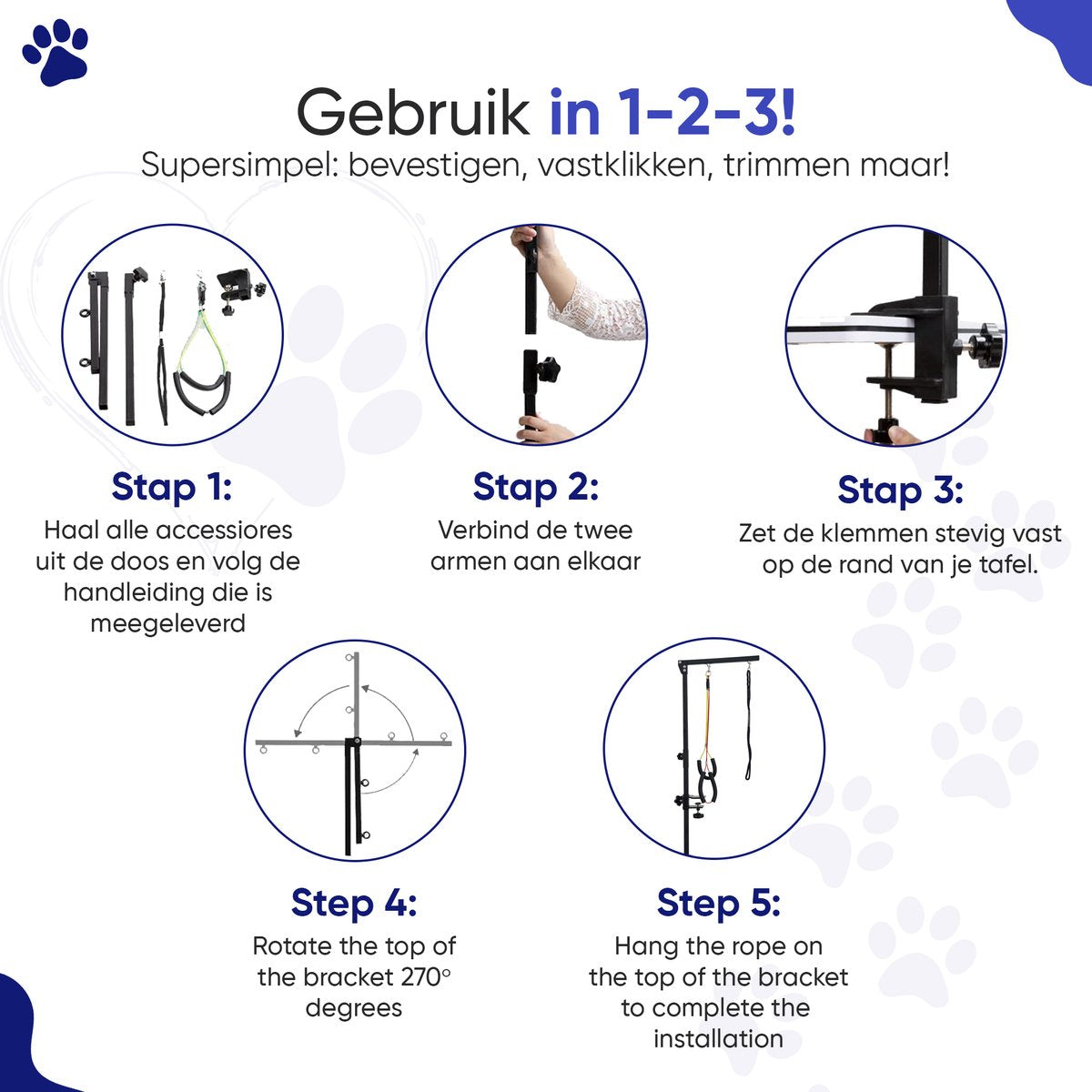 Gebruik in 1-2-3!
Supersimpel: bevestigen, vastklikken, trimmen maar!

Stap 1:
Haal alle accessiores uit de doos en volg de handleiding die is meegeleverd

Stap 2:
Verbind de twee armen aan elkaar

Stap 3:
Zet de klemmen stevig vast op de rand van je tafel.

Step 4:
Rotate the top of the bracket 270° degrees

Step 5:
Hang the rope on the top of the bracket to complete the installation