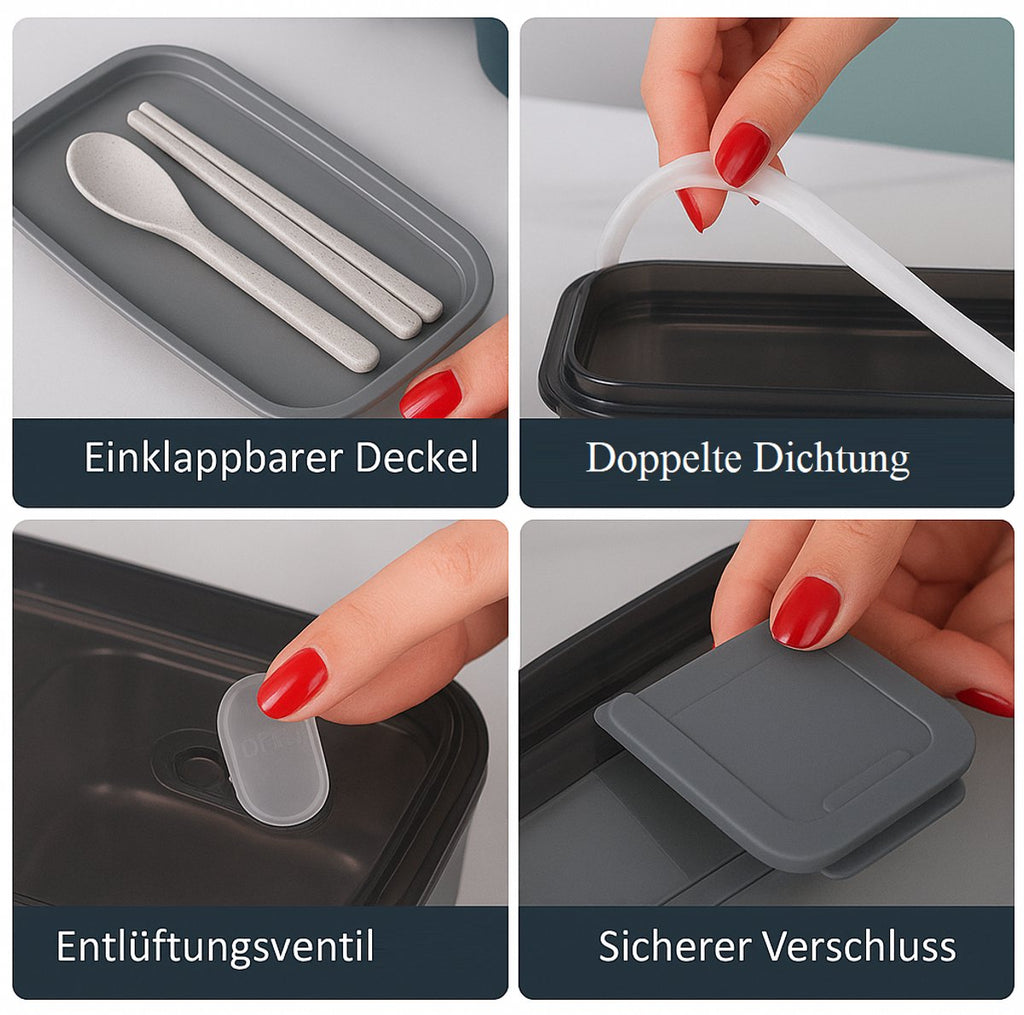 Einklappbarer Deckel

Doppelte Dichtung

Entlüftungsventil

Sicherer Verschluss